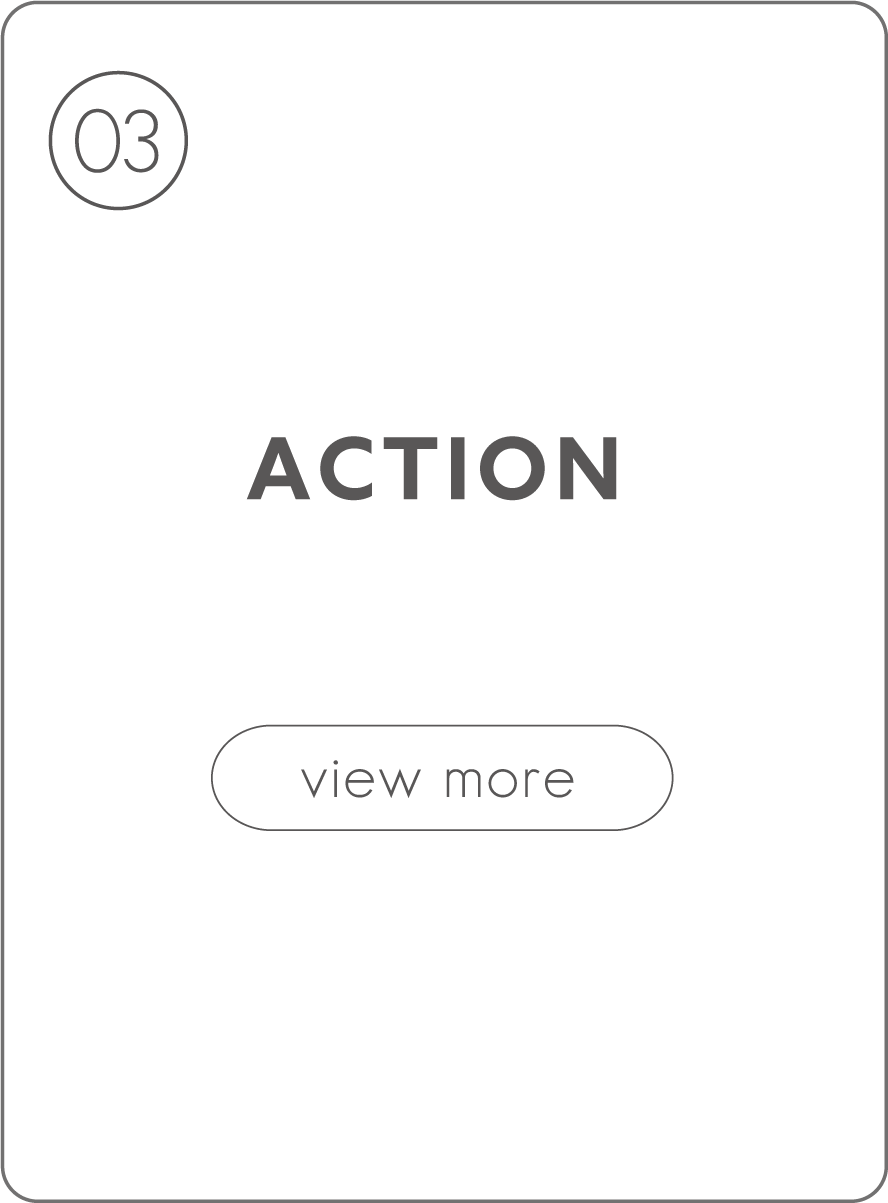 03

ACTION

view more